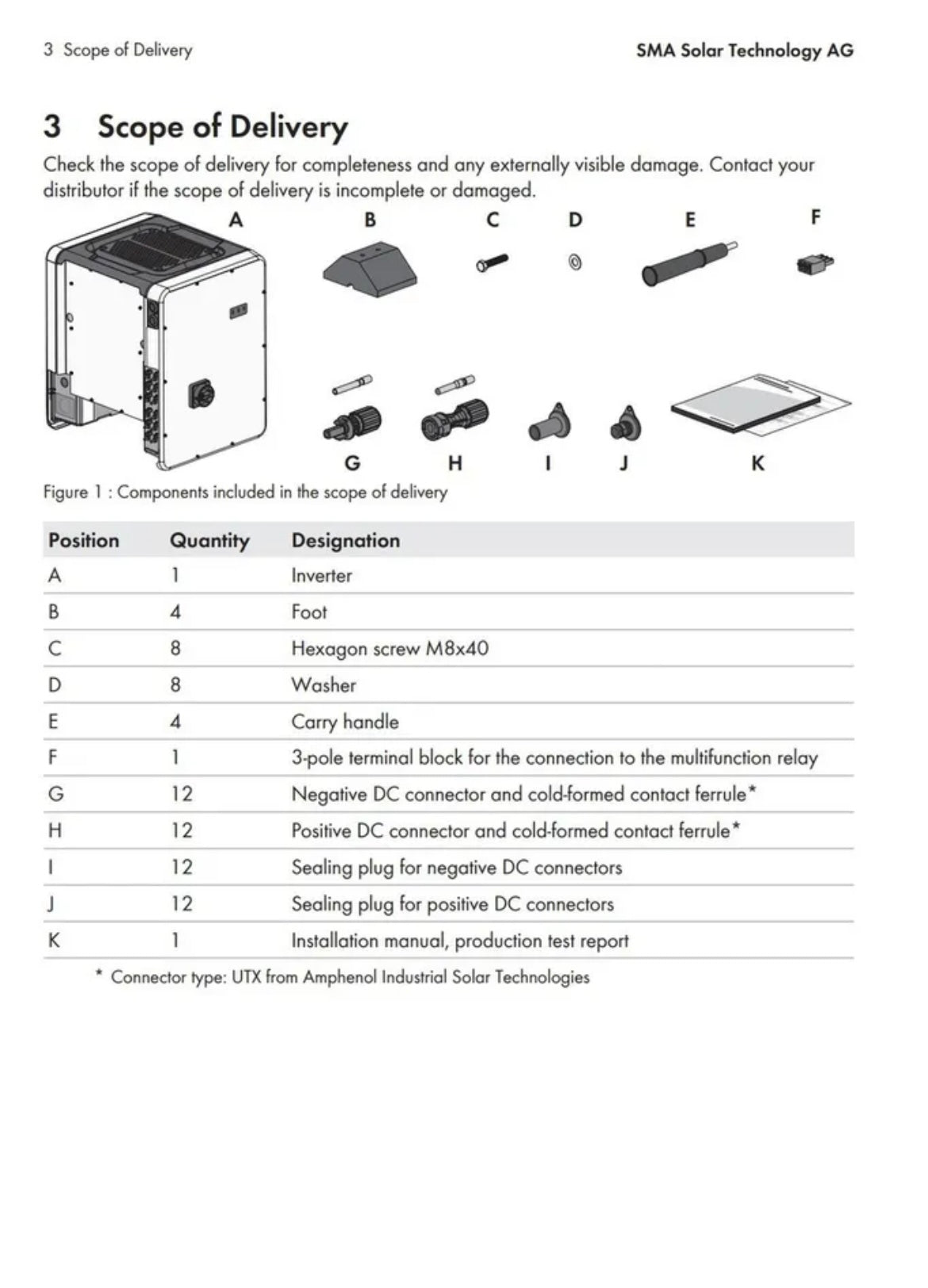 3 Scope of Delivery

SMA Solar Technology AG

3 Scope of Delivery

Check the scope of delivery for completeness and any externally visible damage. Contact your distributor if the scope of delivery is incomplete or damaged.

A B C D E F

G H I J K

Figure 1 : Components included in the scope of delivery

| Position | Quantity | Designation |
|---|---|---|
| A | 1 | Inverter |
| B | 4 | Foot |
| C | 8 | Hexagon screw M8x40 |
| D | 8 | Washer |
| E | 4 | Carry handle |
| F | 1 | 3-pole terminal block for the connection to the multifunction relay |
| G | 12 | Negative DC connector and cold-formed contact ferrule* |
| H | 12 | Positive DC connector and cold-formed contact ferrule* |
| I | 12 | Sealing plug for negative DC connectors |
| J | 12 | Sealing plug for positive DC connectors |
| K | 1 | Installation manual, production test report |

* Connector type: UTX from Amphenol Industrial Solar Technologies